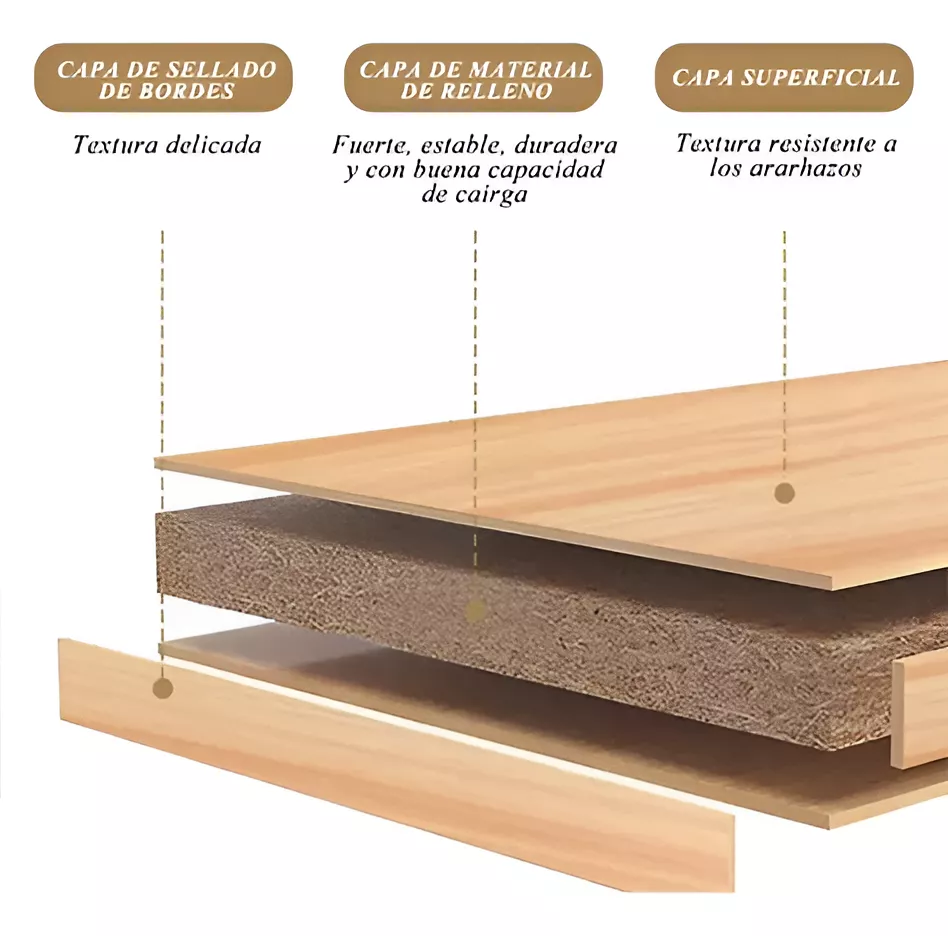 CAPA DE SELLADO DE BORDES

Textura delicada

CAPA DE MATERIAL DE RELLENO

Fuerte, estable, duradera y con buena capacidad de cairga

CAPA SUPERFICIAL

Textura resistente a los ararhazos